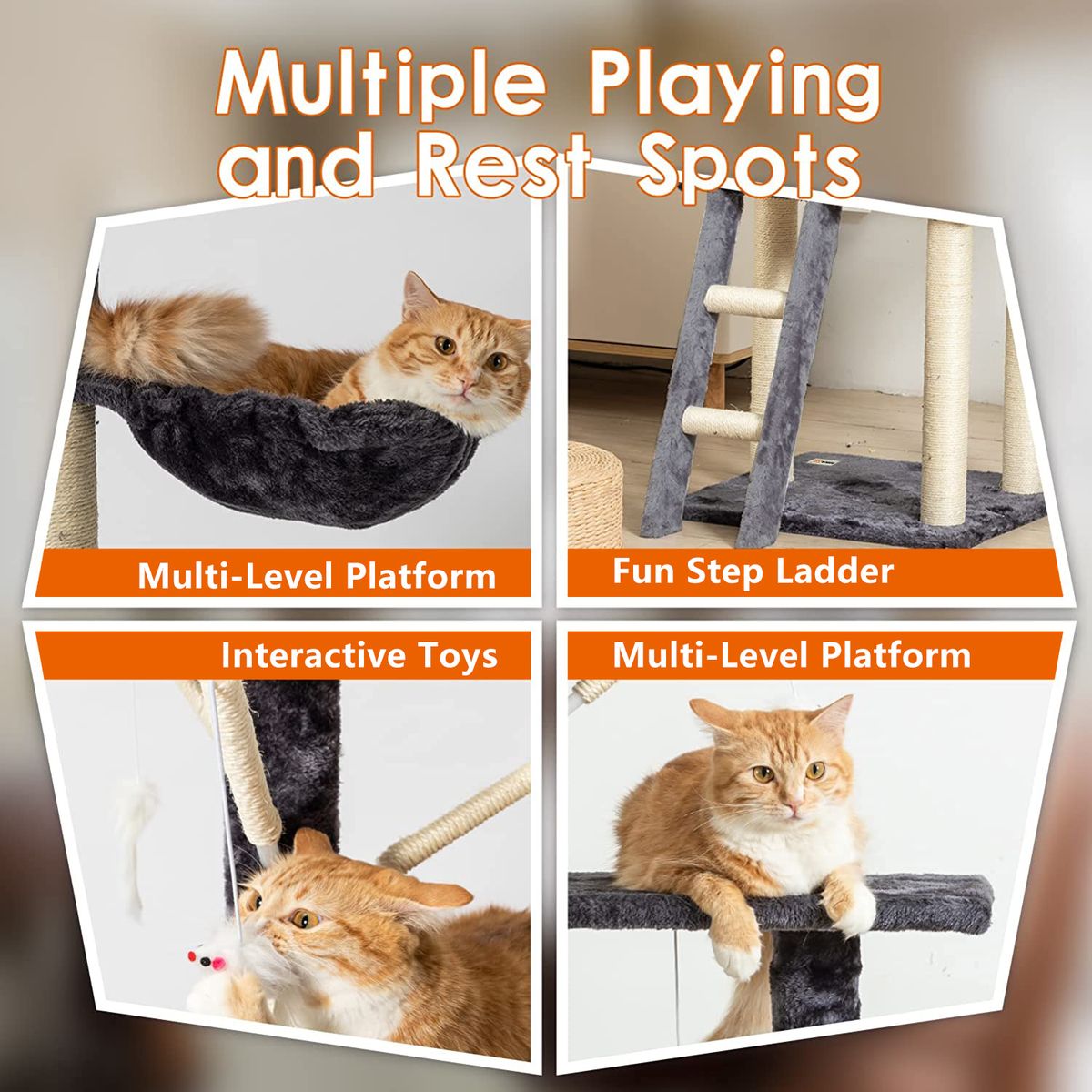 Multiple Playing and Rest Spots

Multi-Level Platform

Fun Step Ladder

Interactive Toys

Multi-Level Platform