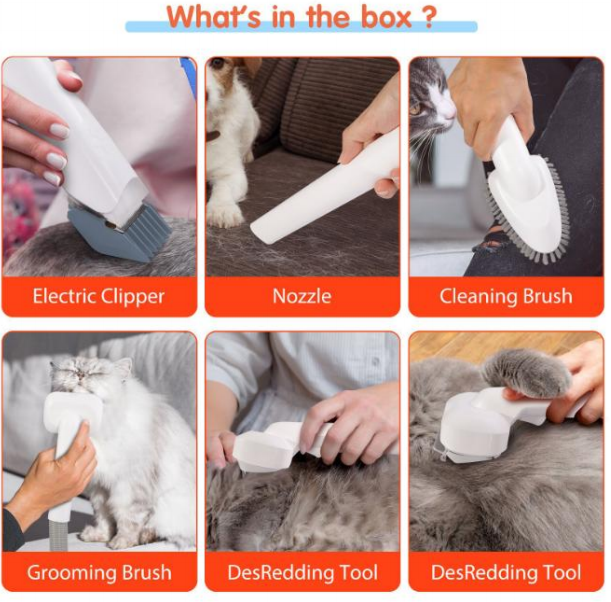 What's in the box ?

Electric Clipper

Nozzle

Cleaning Brush

Grooming Brush

DesRedding Tool

DesRedding Tool